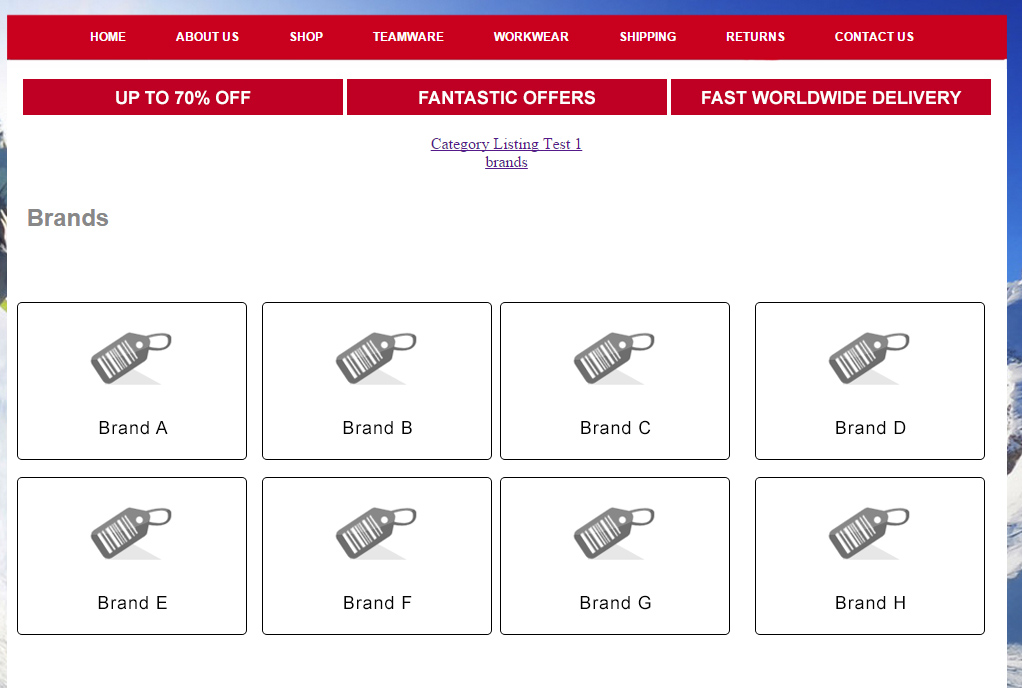 HOME ABOUT US SHOP TEAMWARE WORKWEAR SHIPPING RETURNS CONTACT US

UP TO 70% OFF FANTASTIC OFFERS FAST WORLDWIDE DELIVERY

Category Listing Test 1
brands

Brands

Brand A

Brand B

Brand C

Brand D

Brand E

Brand F

Brand G

Brand H