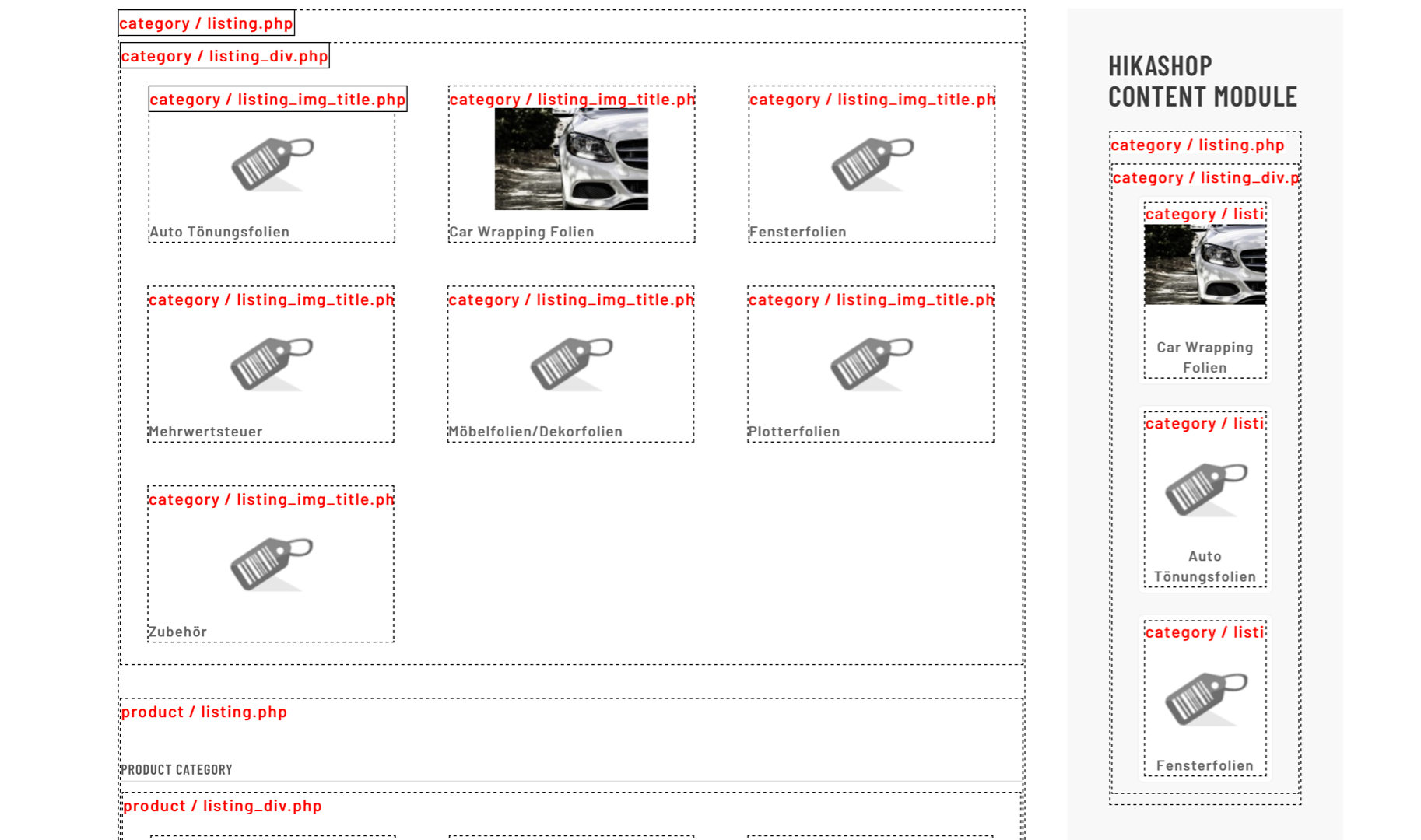 category / listing.php

category / listing_div.php

category / listing_img_title.php

Auto Tönungsfolien

category / listing_img_title.ph

Car Wrapping Folien

category / listing_img_title.ph

Fensterfolien

category / listing_img_title.ph

Mehrwertsteuer

category / listing_img_title.ph

Möbelfolien/Dekorfolien

category / listing_img_title.ph

Plotterfolien

category / listing_img_title.ph

Zubehör

product / listing.php

PRODUCT CATEGORY

product / listing_div.php

HIKASHOP CONTENT MODULE

category / listing.php

category / listing_div.p

category / listi

Car Wrapping Folien

category / listi

Auto Tönungsfolien

category / listi

Fensterfolien