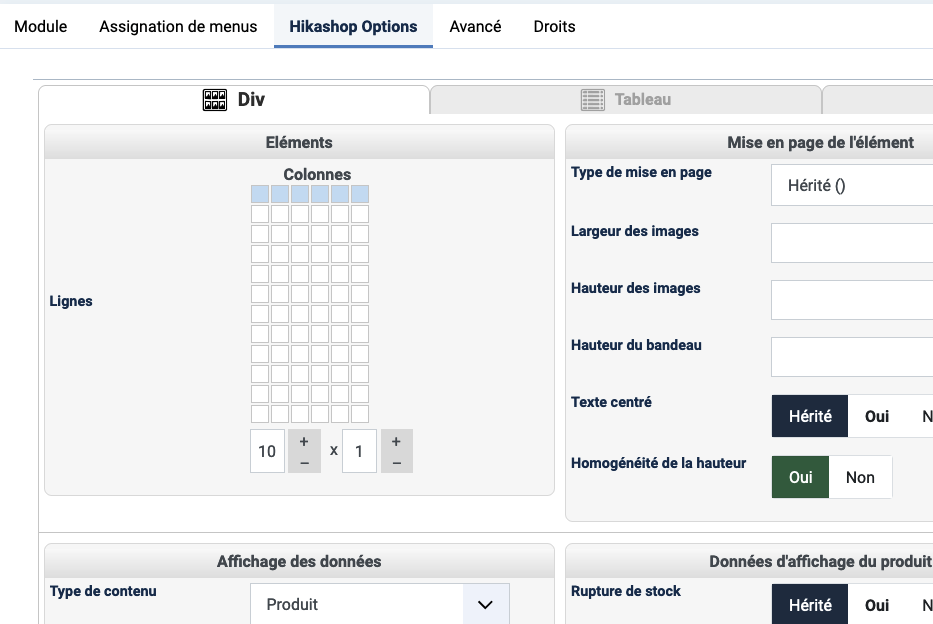 Module Assignation de menus Hikashop Options Avancé Droits

Div Tableau

Eléments

Colonnes

Lignes

10 + − x 1 + −

Mise en page de l'élément

Type de mise en page Hérité ()

Largeur des images

Hauteur des images

Hauteur du bandeau

Texte centré Hérité Oui N

Homogénéité de la hauteur Oui Non

Affichage des données

Type de contenu Produit

Données d'affichage du produit

Rupture de stock Hérité Oui N